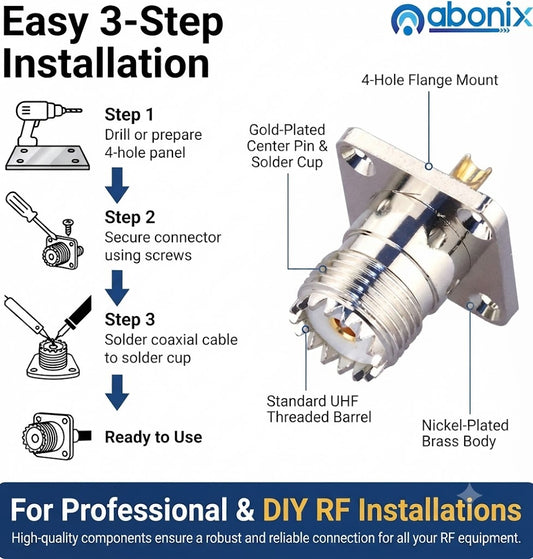 Easy 3-Step Installation

abonix

Step 1
Drill or prepare 4-hole panel

Step 2
Secure connector using screws

Step 3
Solder coaxial cable to solder cup

Ready to Use

4-Hole Flange Mount

Gold-Plated Center Pin & Solder Cup

Standard UHF Threaded Barrel

Nickel-Plated Brass Body

For Professional & DIY RF Installations

High-quality components ensure a robust and reliable connection for all your RF equipment.