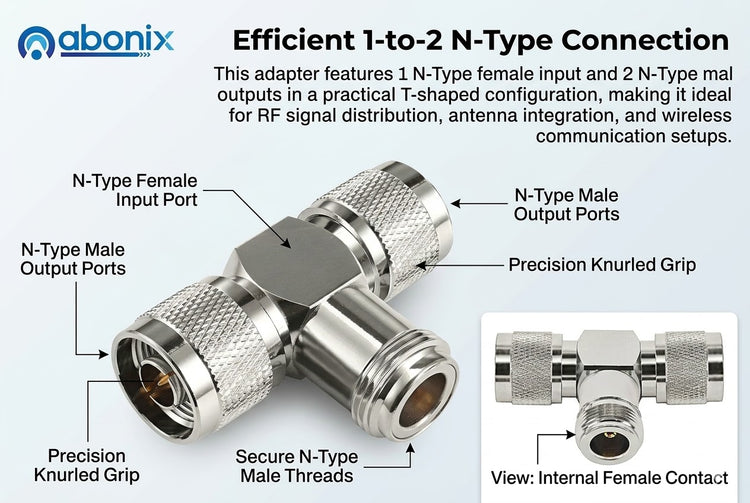 abonix

Efficient 1-to-2 N-Type Connection

This adapter features 1 N-Type female input and 2 N-Type mal outputs in a practical T-shaped configuration, making it ideal for RF signal distribution, antenna integration, and wireless communication setups.

N-Type Female Input Port

N-Type Male Output Ports

N-Type Male Output Ports

Precision Knurled Grip

Precision Knurled Grip

Secure N-Type Male Threads

View: Internal Female Contact